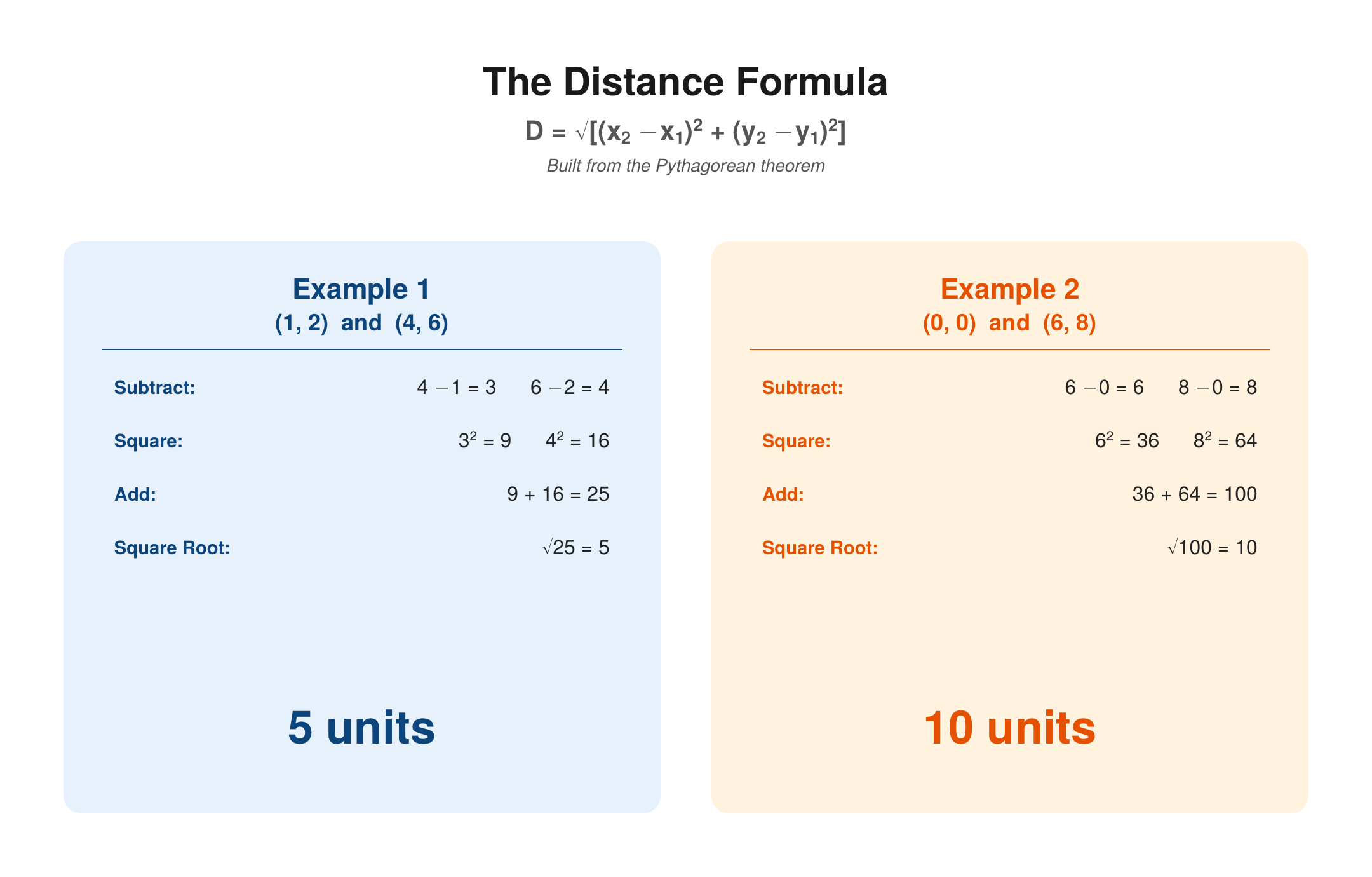 The Distance Formula

$D = \sqrt{[(x_2 - x_1)^2 + (y_2 - y_1)^2]}$

Built from the Pythagorean theorem

Example 1
(1, 2) and (4, 6)

Subtract: $4 - 1 = 3$ $6 - 2 = 4$

Square: $3^2 = 9$ $4^2 = 16$

Add: $9 + 16 = 25$

Square Root: $\sqrt{25} = 5$

5 units

Example 2
(0, 0) and (6, 8)

Subtract: $6 - 0 = 6$ $8 - 0 = 8$

Square: $6^2 = 36$ $8^2 = 64$

Add: $36 + 64 = 100$

Square Root: $\sqrt{100} = 10$

10 units